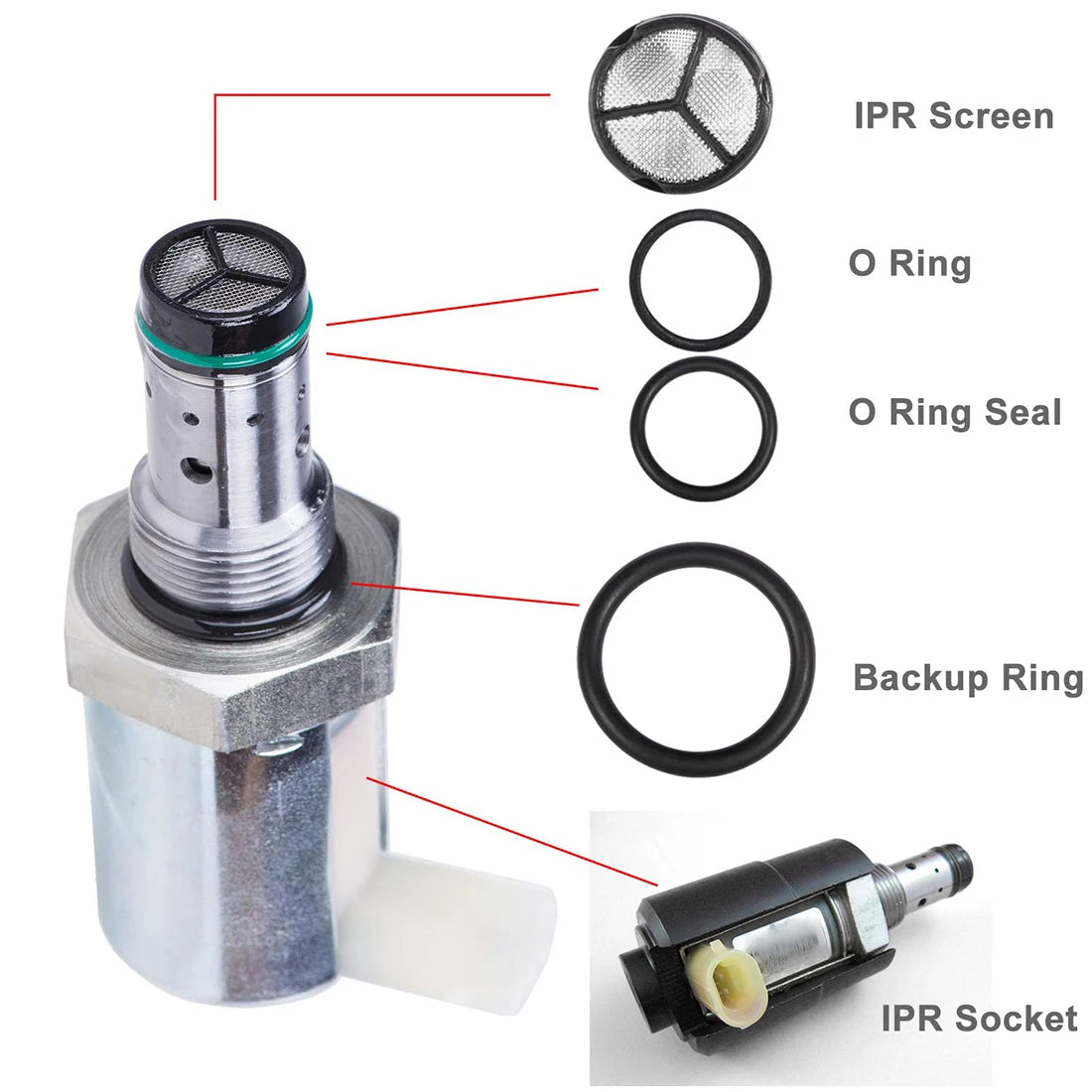 IPR Screen

O Ring

O Ring Seal

Backup Ring

IPR Socket